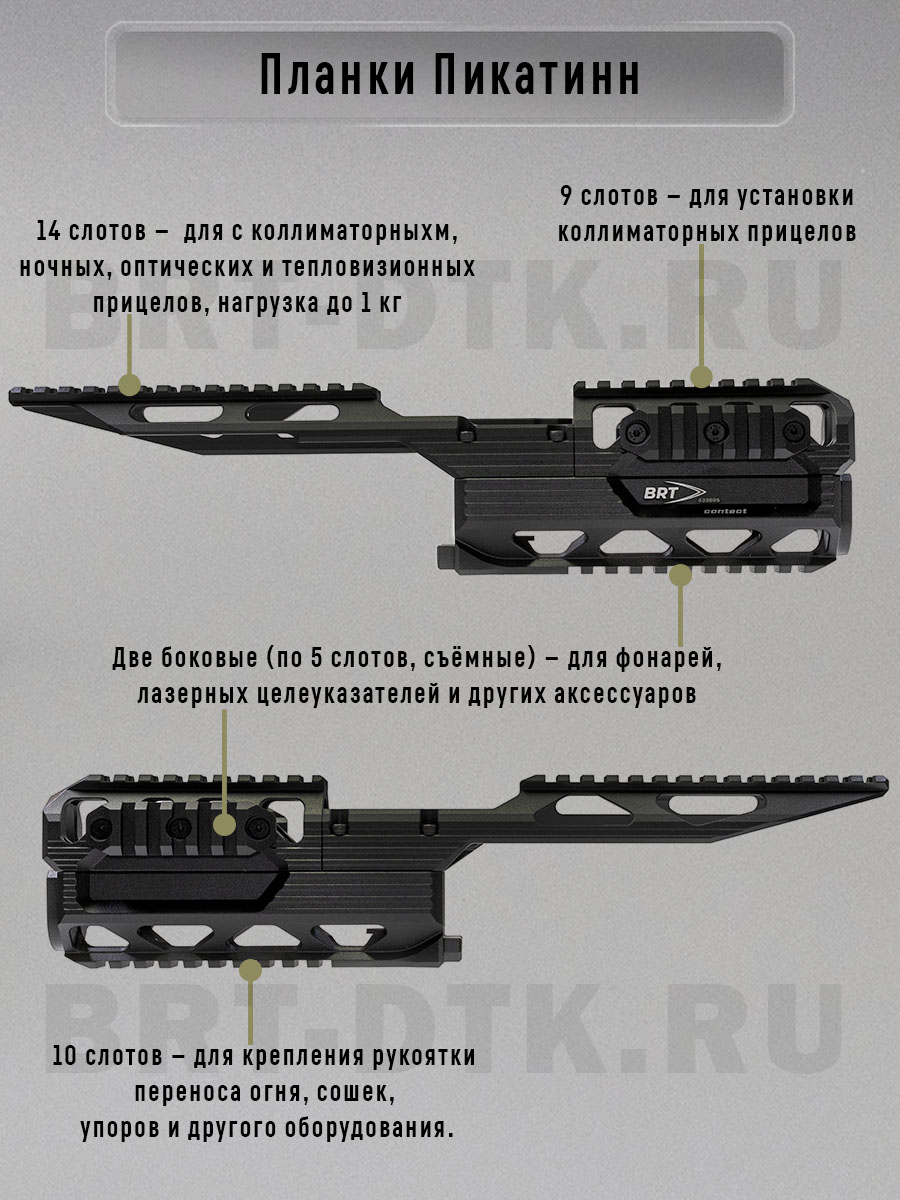 Планки Пикатинн

14 слотов – для с коллиматорныхм, ночных, оптических и тепловизионных прицелов, нагрузка до 1 кг

9 слотов – для установки коллиматорных прицелов

BRT-DTK.RU

BRT

contact

Две боковые (по 5 слотов, съёмные) – для фонарей, лазерных целеуказателей и других аксессуаров

BRT-DTK.RU

10 слотов – для крепления рукоятки переноса огня, сошек, упоров и другого оборудования.